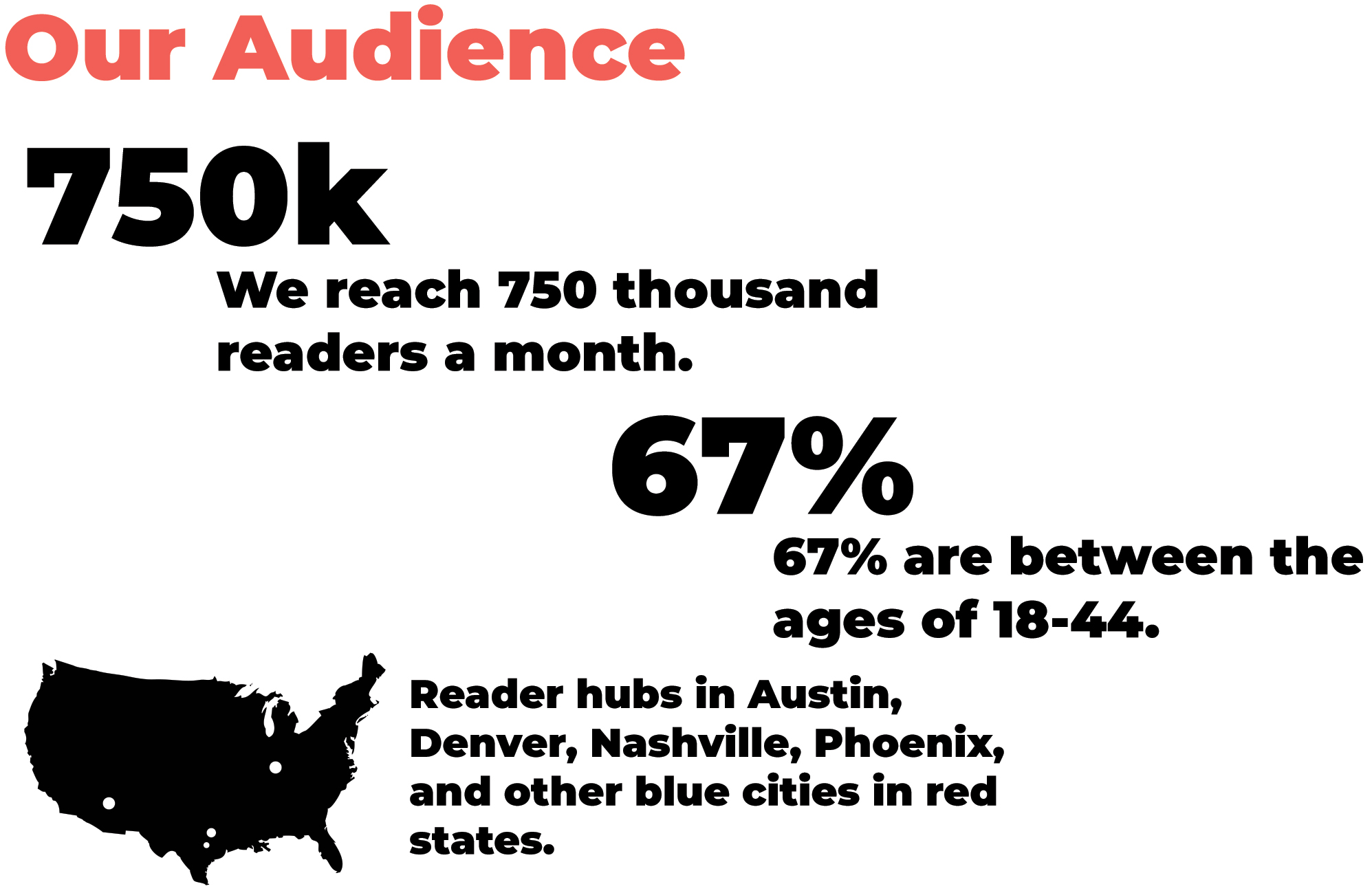 Our Audience

750k

We reach 750 thousand readers a month.

67%

67% are between the ages of 18-44.

Reader hubs in Austin, Denver, Nashville, Phoenix, and other blue cities in red states.